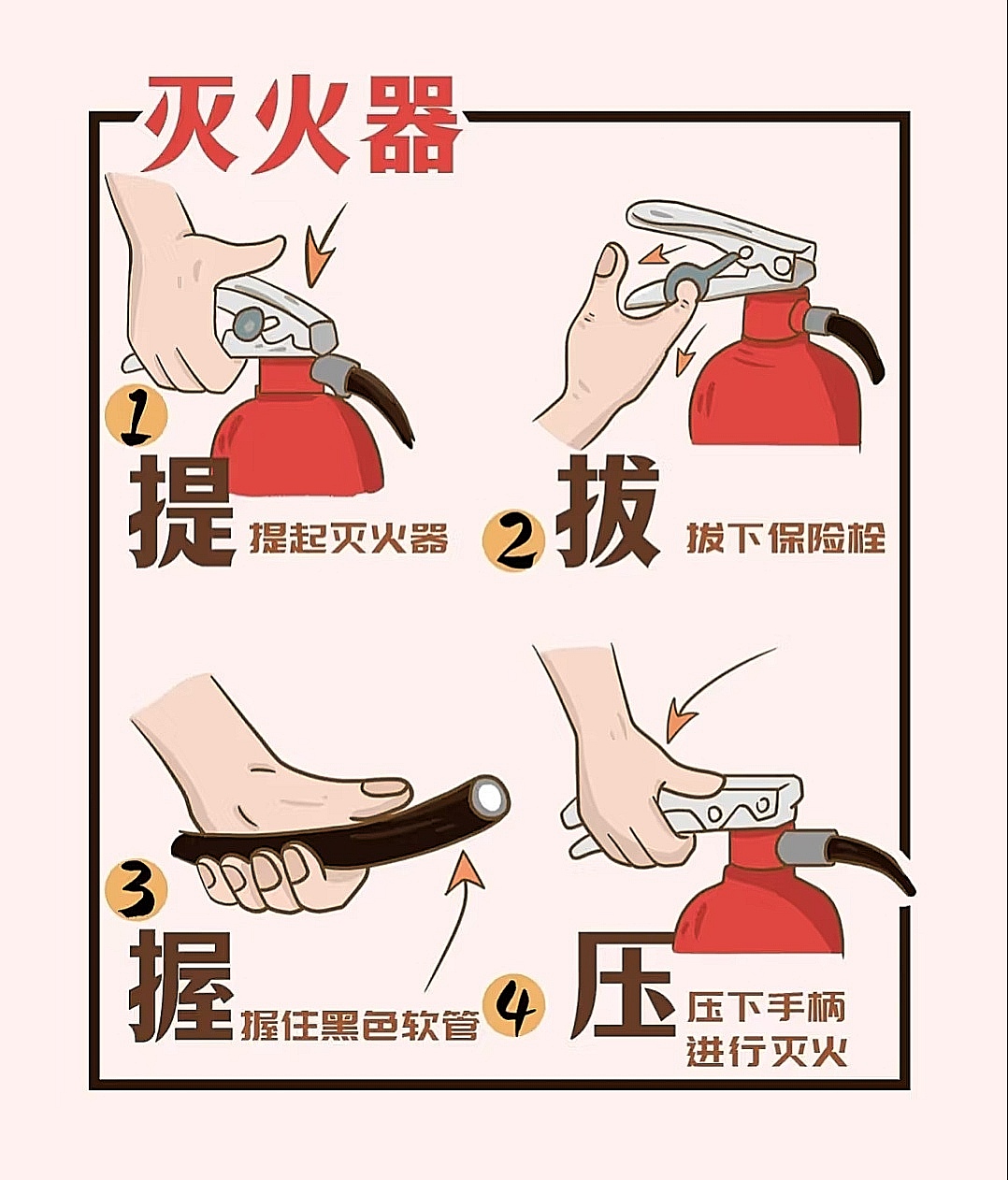 灭火器

1 提 提起灭火器

2 拔 拔下保险栓

3 握 握住黑色软管

4 压 压下手柄 进行灭火